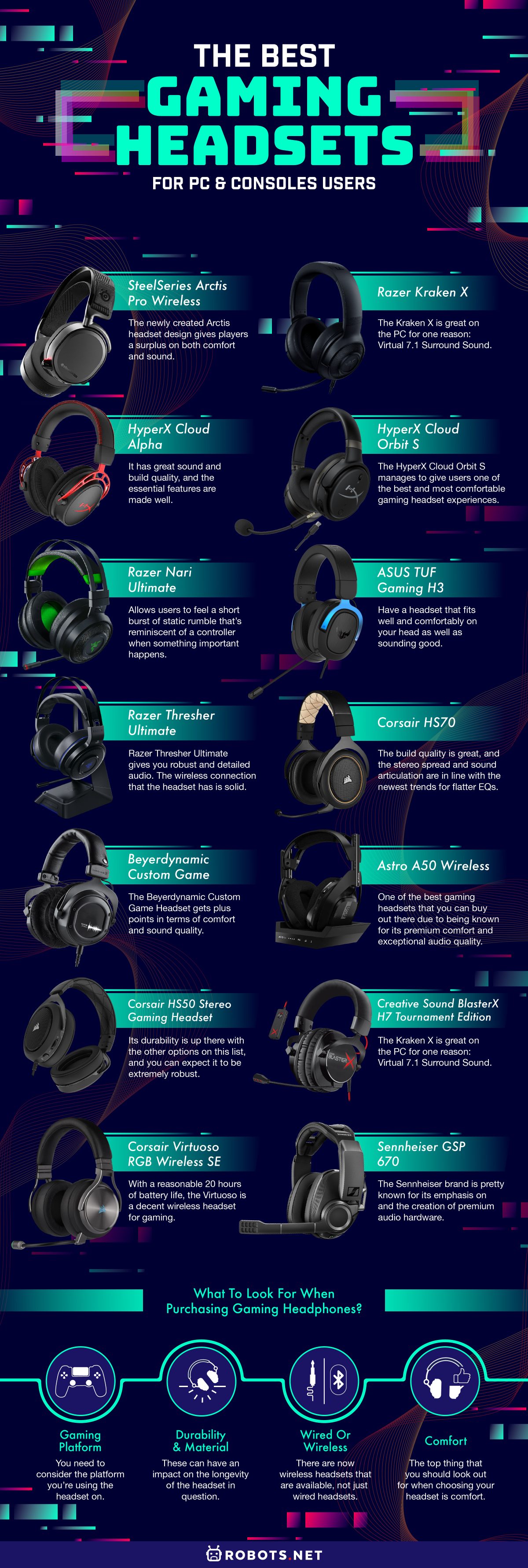 THE BEST
GAMING
HEADSETS
FOR PC & CONSOLES USERS

SteelSeries Arctis Pro Wireless

The newly created Arctis headset design gives players a surplus on both comfort and sound.

Razer Kraken X

The Kraken X is great on the PC for one reason: Virtual 7.1 Surround Sound.

HyperX Cloud Alpha

It has great sound and build quality, and the essential features are made well.

HyperX Cloud Orbit S

The HyperX Cloud Orbit S manages to give users one of the best and most comfortable gaming headset experiences.

Razer Nari Ultimate

Allows users to feel a short burst of static rumble that's reminiscent of a controller when something important happens.

ASUS TUF Gaming H3

Have a headset that fits well and comfortably on your head as well as sounding good.

Razer Thresher Ultimate

Razer Thresher Ultimate gives you robust and detailed audio. The wireless connection that the headset has is solid.

Corsair HS70

The build quality is great, and the stereo spread and sound articulation are in line with the newest trends for flatter EQs.

Beyerdynamic Custom Game

The Beyerdynamic Custom Game Headset gets plus points in terms of comfort and sound quality.

Astro A50 Wireless

One of the best gaming headsets that you can buy out there due to being known for its premium comfort and exceptional audio quality.

Corsair HS50 Stereo Gaming Headset

Its durability is up there with the other options on this list, and you can expect it to be extremely robust.

Creative Sound BlasterX H7 Tournament Edition

The Kraken X is great on the PC for one reason: Virtual 7.1 Surround Sound.

Corsair Virtuoso RGB Wireless SE

With a reasonable 20 hours of battery life, the Virtuoso is a decent wireless headset for gaming.

Sennheiser GSP 670

The Sennheiser brand is pretty known for its emphasis on and the creation of premium audio hardware.

What To Look For When Purchasing Gaming Headphones?

Gaming Platform
You need to consider the platform you're using the headset on.

Durability & Material
These can have an impact on the longevity of the headset in question.

Wired Or Wireless
There are now wireless headsets that are available, not just wired headsets.

Comfort
The top thing that you should look out for when choosing your headset is comfort.

ROBOTS.NET