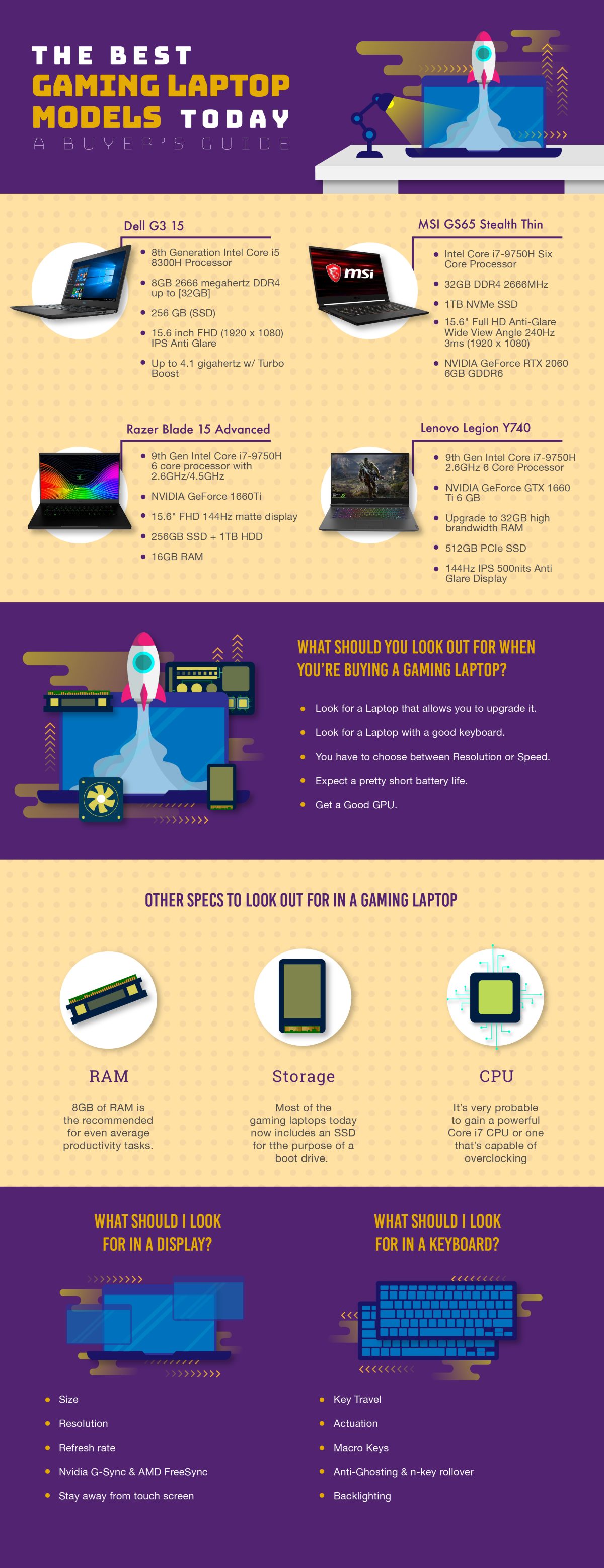 THE BEST
GAMING LAPTOP MODELS TODAY
A BUYER'S GUIDE

Dell G3 15

- 8th Generation Intel Core i5 8300H Processor
- 8GB 2666 megahertz DDR4 up to [32GB]
- 256 GB (SSD)
- 15.6 inch FHD (1920 x 1080) IPS Anti Glare
- Up to 4.1 gigahertz w/ Turbo Boost

MSI GS65 Stealth Thin

msi

- Intel Core i7-9750H Six Core Processor
- 32GB DDR4 2666MHz
- 1TB NVMe SSD
- 15.6" Full HD Anti-Glare Wide View Angle 240Hz 3ms (1920 x 1080)
- NVIDIA GeForce RTX 2060 6GB GDDR6

Razer Blade 15 Advanced

- 9th Gen Intel Core i7-9750H 6 core processor with 2.6GHz/4.5GHz
- NVIDIA GeForce 1660Ti
- 15.6" FHD 144Hz matte display
- 256GB SSD + 1TB HDD
- 16GB RAM

Lenovo Legion Y740

- 9th Gen Intel Core i7-9750H 2.6GHz 6 Core Processor
- NVIDIA GeForce GTX 1660 Ti 6 GB
- Upgrade to 32GB high brandwidth RAM
- 512GB PCIe SSD
- 144Hz IPS 500nits Anti Glare Display

WHAT SHOULD YOU LOOK OUT FOR WHEN YOU'RE BUYING A GAMING LAPTOP?

- Look for a Laptop that allows you to upgrade it.
- Look for a Laptop with a good keyboard.
- You have to choose between Resolution or Speed.
- Expect a pretty short battery life.
- Get a Good GPU.

OTHER SPECS TO LOOK OUT FOR IN A GAMING LAPTOP

RAM

8GB of RAM is the recommended for even average productivity tasks.

Storage

Most of the gaming laptops today now includes an SSD for the purpose of a boot drive.

CPU

It's very probable to gain a powerful Core i7 CPU or one that's capable of overclocking

WHAT SHOULD I LOOK FOR IN A DISPLAY?

- Size
- Resolution
- Refresh rate
- Nvidia G-Sync & AMD FreeSync
- Stay away from touch screen

WHAT SHOULD I LOOK FOR IN A KEYBOARD?

- Key Travel
- Actuation
- Macro Keys
- Anti-Ghosting & n-key rollover
- Backlighting