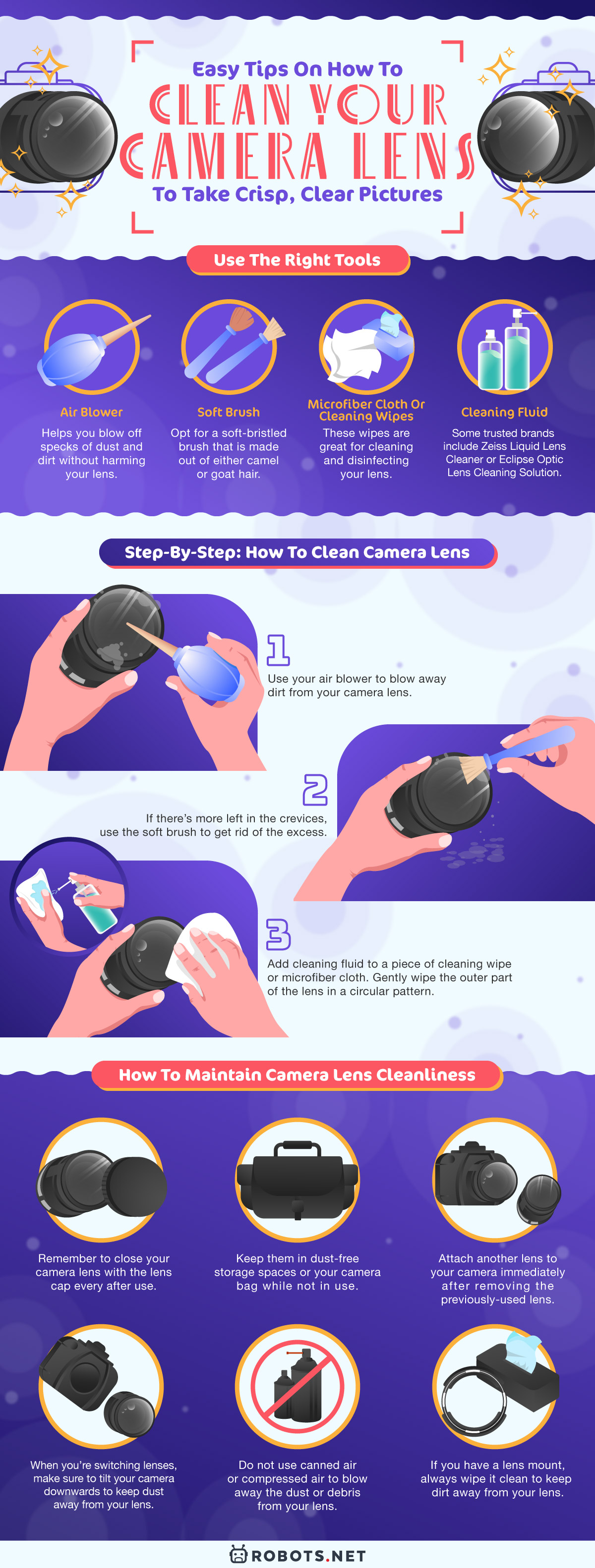 Easy Tips On How To
CLEAN YOUR CAMERA LENS
To Take Crisp, Clear Pictures

Use The Right Tools

Air Blower
Helps you blow off specks of dust and dirt without harming your lens.

Soft Brush
Opt for a soft-bristled brush that is made out of either camel or goat hair.

Microfiber Cloth Or Cleaning Wipes
These wipes are great for cleaning and disinfecting your lens.

Cleaning Fluid
Some trusted brands include Zeiss Liquid Lens Cleaner or Eclipse Optic Lens Cleaning Solution.

Step-By-Step: How To Clean Camera Lens

1
Use your air blower to blow away dirt from your camera lens.

2
If there's more left in the crevices, use the soft brush to get rid of the excess.

3
Add cleaning fluid to a piece of cleaning wipe or microfiber cloth. Gently wipe the outer part of the lens in a circular pattern.

How To Maintain Camera Lens Cleanliness

Remember to close your camera lens with the lens cap every after use.

Keep them in dust-free storage spaces or your camera bag while not in use.

Attach another lens to your camera immediately after removing the previously-used lens.

When you're switching lenses, make sure to tilt your camera downwards to keep dust away from your lens.

Do not use canned air or compressed air to blow away the dust or debris from your lens.

If you have a lens mount, always wipe it clean to keep dirt away from your lens.

ROBOTS.NET