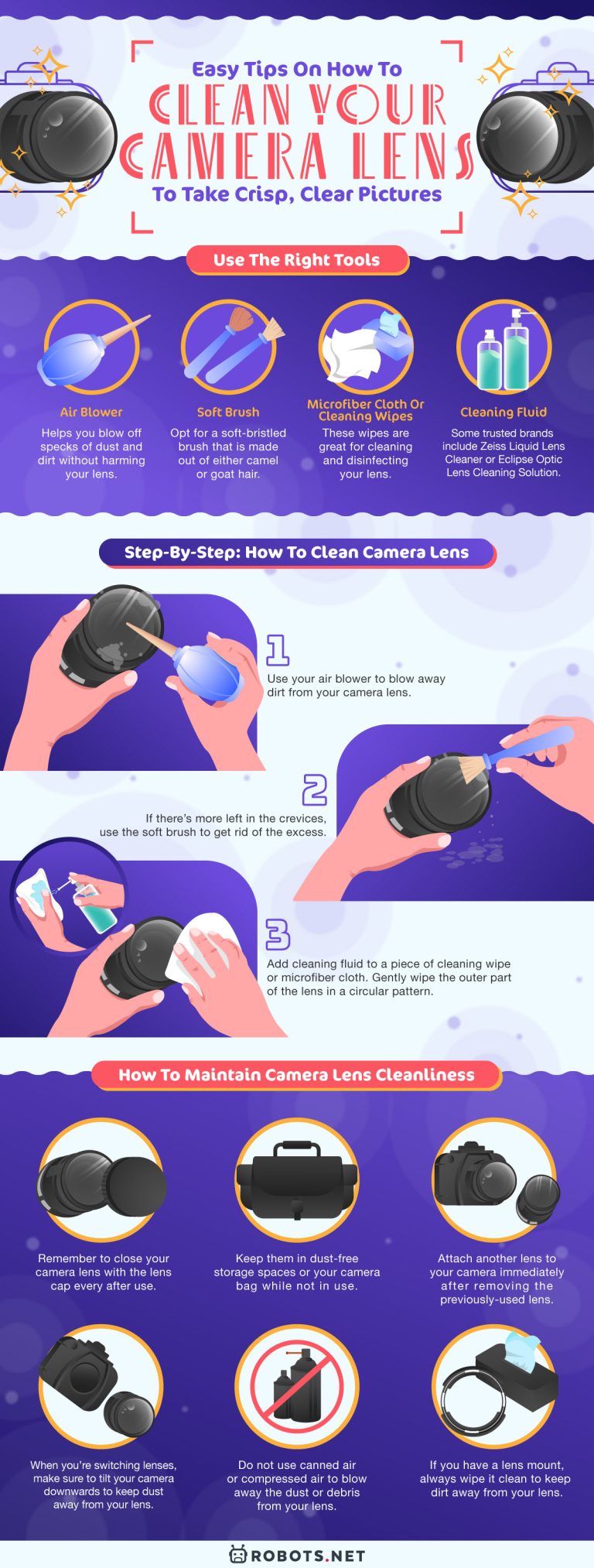 Easy Tips On How To
CLEAN YOUR CAMERA LENS
To Take Crisp, Clear Pictures

Use The Right Tools

Air Blower
Helps you blow off specks of dust and dirt without harming your lens.

Soft Brush
Opt for a soft-bristled brush that is made out of either camel or goat hair.

Microfiber Cloth Or Cleaning Wipes
These wipes are great for cleaning and disinfecting your lens.

Cleaning Fluid
Some trusted brands include Zeiss Liquid Lens Cleaner or Eclipse Optic Lens Cleaning Solution.

Step-By-Step: How To Clean Camera Lens

1
Use your air blower to blow away dirt from your camera lens.

2
If there's more left in the crevices, use the soft brush to get rid of the excess.

3
Add cleaning fluid to a piece of cleaning wipe or microfiber cloth. Gently wipe the outer part of the lens in a circular pattern.

How To Maintain Camera Lens Cleanliness

Remember to close your camera lens with the lens cap every after use.

Keep them in dust-free storage spaces or your camera bag while not in use.

Attach another lens to your camera immediately after removing the previously-used lens.

When you're switching lenses, make sure to tilt your camera downwards to keep dust away from your lens.

Do not use canned air or compressed air to blow away the dust or debris from your lens.

If you have a lens mount, always wipe it clean to keep dirt away from your lens.

ROBOTS.NET