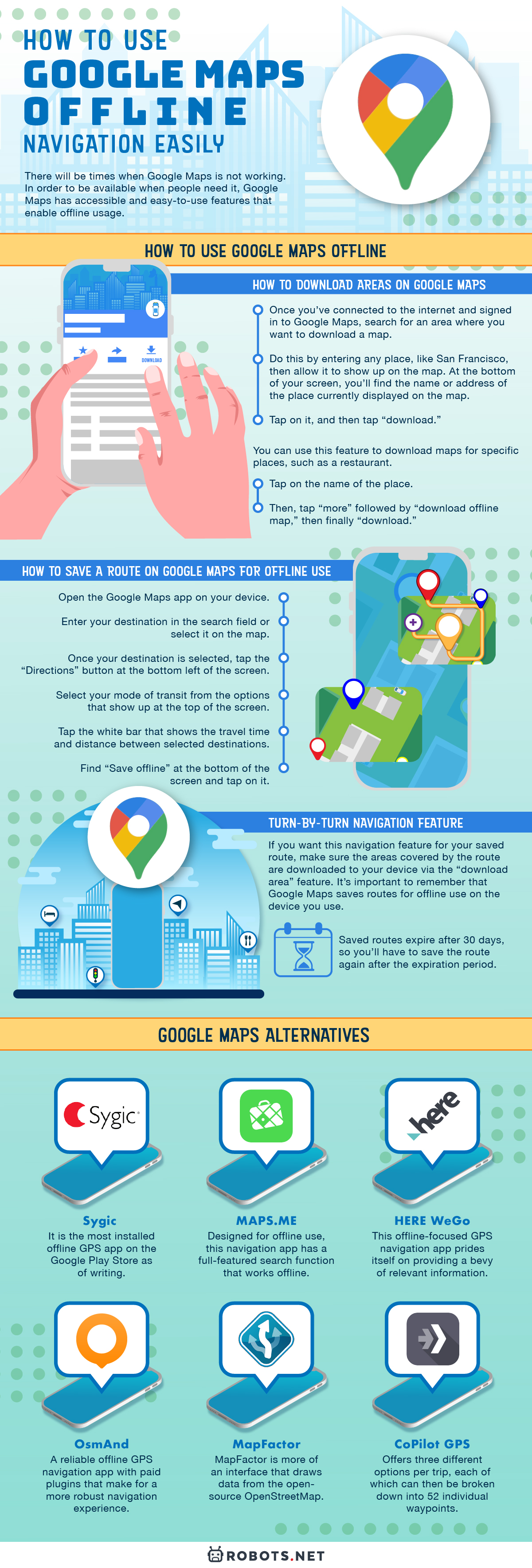 HOW TO USE
GOOGLE MAPS
OFFLINE
NAVIGATION EASILY

There will be times when Google Maps is not working. In order to be available when people need it, Google Maps has accessible and easy-to-use features that enable offline usage.

HOW TO USE GOOGLE MAPS OFFLINE

DOWNLOAD

HOW TO DOWNLOAD AREAS ON GOOGLE MAPS

Once you've connected to the internet and signed in to Google Maps, search for an area where you want to download a map.

Do this by entering any place, like San Francisco, then allow it to show up on the map. At the bottom of your screen, you'll find the name or address of the place currently displayed on the map.

Tap on it, and then tap "download."

You can use this feature to download maps for specific places, such as a restaurant.

Tap on the name of the place.

Then, tap "more" followed by "download offline map," then finally "download."

HOW TO SAVE A ROUTE ON GOOGLE MAPS FOR OFFLINE USE

Open the Google Maps app on your device.

Enter your destination in the search field or select it on the map.

Once your destination is selected, tap the "Directions" button at the bottom left of the screen.

Select your mode of transit from the options that show up at the top of the screen.

Tap the white bar that shows the travel time and distance between selected destinations.

Find "Save offline" at the bottom of the screen and tap on it.

TURN-BY-TURN NAVIGATION FEATURE

If you want this navigation feature for your saved route, make sure the areas covered by the route are downloaded to your device via the "download area" feature. It's important to remember that Google Maps saves routes for offline use on the device you use.

Saved routes expire after 30 days, so you'll have to save the route again after the expiration period.

GOOGLE MAPS ALTERNATIVES

Sygic

Sygic
It is the most installed offline GPS app on the Google Play Store as of writing.

MAPS.ME
Designed for offline use, this navigation app has a full-featured search function that works offline.

here

HERE WeGo
This offline-focused GPS navigation app prides itself on providing a bevy of relevant information.

OsmAnd
A reliable offline GPS navigation app with paid plugins that make for a more robust navigation experience.

MapFactor
MapFactor is more of an interface that draws data from the open-source OpenStreetMap.

CoPilot GPS
Offers three different options per trip, each of which can then be broken down into 52 individual waypoints.

ROBOTS.NET