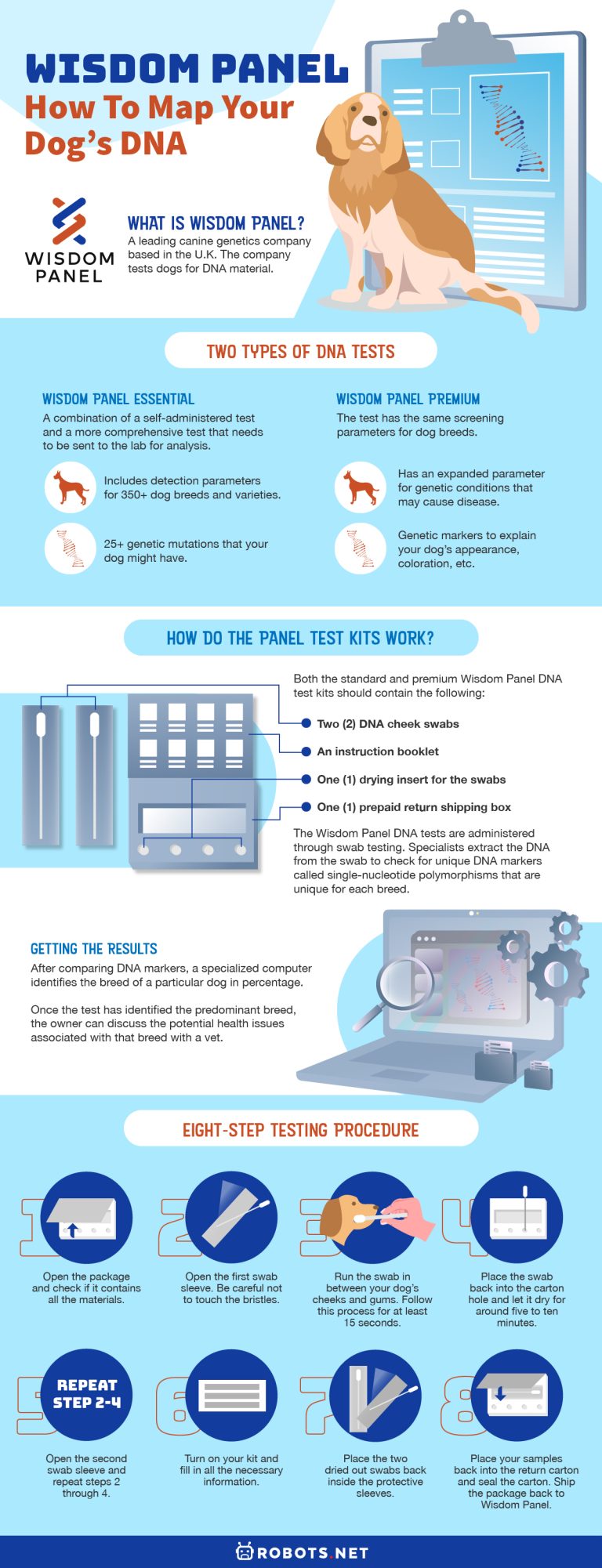 WISDOM PANEL
How To Map Your Dog's DNA

WISDOM PANEL

WHAT IS WISDOM PANEL?
A leading canine genetics company based in the U.K. The company tests dogs for DNA material.

TWO TYPES OF DNA TESTS

WISDOM PANEL ESSENTIAL
A combination of a self-administered test and a more comprehensive test that needs to be sent to the lab for analysis.

Includes detection parameters for 350+ dog breeds and varieties.

25+ genetic mutations that your dog might have.

WISDOM PANEL PREMIUM
The test has the same screening parameters for dog breeds.

Has an expanded parameter for genetic conditions that may cause disease.

Genetic markers to explain your dog's appearance, coloration, etc.

HOW DO THE PANEL TEST KITS WORK?

Both the standard and premium Wisdom Panel DNA test kits should contain the following:

Two (2) DNA cheek swabs
An instruction booklet
One (1) drying insert for the swabs
One (1) prepaid return shipping box

The Wisdom Panel DNA tests are administered through swab testing. Specialists extract the DNA from the swab to check for unique DNA markers called single-nucleotide polymorphisms that are unique for each breed.

GETTING THE RESULTS
After comparing DNA markers, a specialized computer identifies the breed of a particular dog in percentage.

Once the test has identified the predominant breed, the owner can discuss the potential health issues associated with that breed with a vet.

EIGHT-STEP TESTING PROCEDURE

1
Open the package and check if it contains all the materials.

2
Open the first swab sleeve. Be careful not to touch the bristles.

3
Run the swab in between your dog's cheeks and gums. Follow this process for at least 15 seconds.

4
Place the swab back into the carton hole and let it dry for around five to ten minutes.

5
REPEAT STEP 2-4
Open the second swab sleeve and repeat steps 2 through 4.

6
Turn on your kit and fill in all the necessary information.

7
Place the two dried out swabs back inside the protective sleeves.

8
Place your samples back into the return carton and seal the carton. Ship the package back to Wisdom Panel.

ROBOTS.NET