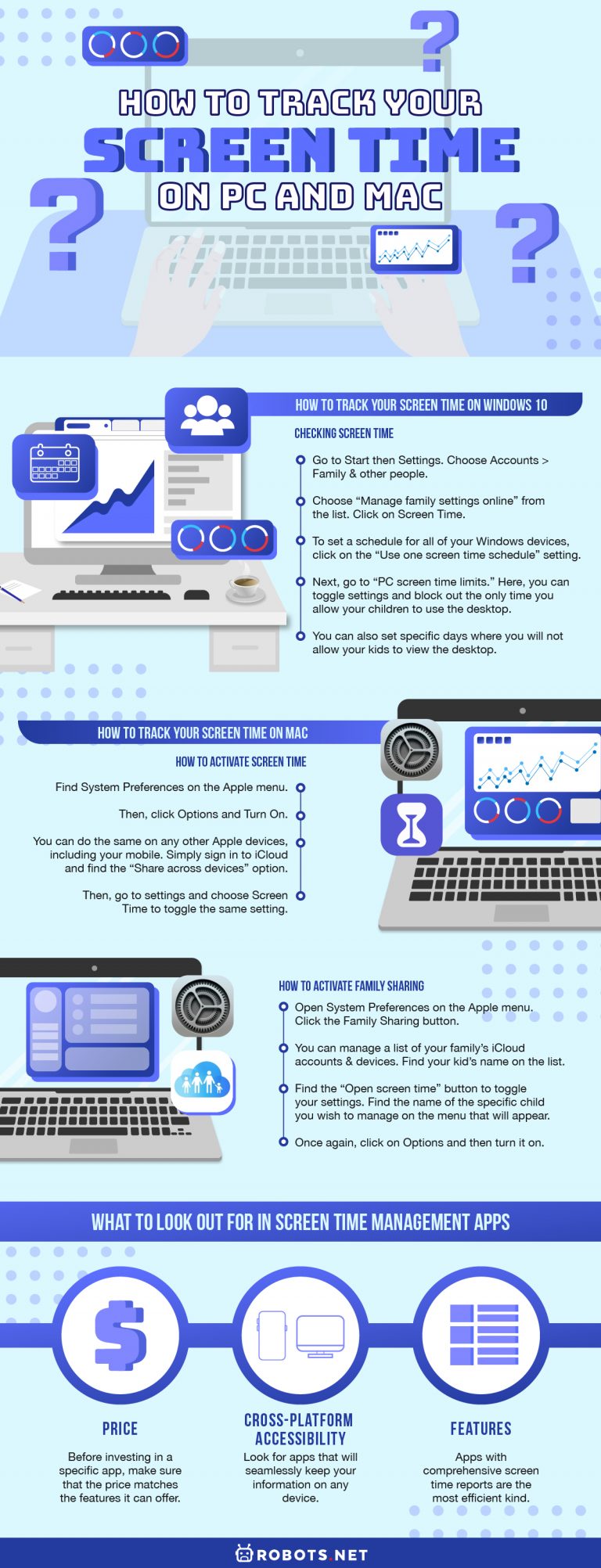 HOW TO TRACK YOUR
SCREEN TIME
ON PC AND MAC

HOW TO TRACK YOUR SCREEN TIME ON WINDOWS 10

CHECKING SCREEN TIME

Go to Start then Settings. Choose Accounts > Family & other people.

Choose “Manage family settings online” from the list. Click on Screen Time.

To set a schedule for all of your Windows devices, click on the “Use one screen time schedule” setting.

Next, go to “PC screen time limits.” Here, you can toggle settings and block out the only time you allow your children to use the desktop.

You can also set specific days where you will not allow your kids to view the desktop.

HOW TO TRACK YOUR SCREEN TIME ON MAC

HOW TO ACTIVATE SCREEN TIME

Find System Preferences on the Apple menu.

Then, click Options and Turn On.

You can do the same on any other Apple devices, including your mobile. Simply sign in to iCloud and find the “Share across devices” option.

Then, go to settings and choose Screen Time to toggle the same setting.

HOW TO ACTIVATE FAMILY SHARING

Open System Preferences on the Apple menu. Click the Family Sharing button.

You can manage a list of your family’s iCloud accounts & devices. Find your kid’s name on the list.

Find the “Open screen time” button to toggle your settings. Find the name of the specific child you wish to manage on the menu that will appear.

Once again, click on Options and then turn it on.

WHAT TO LOOK OUT FOR IN SCREEN TIME MANAGEMENT APPS

PRICE
Before investing in a specific app, make sure that the price matches the features it can offer.

CROSS-PLATFORM ACCESSIBILITY
Look for apps that will seamlessly keep your information on any device.

FEATURES
Apps with comprehensive screen time reports are the most efficient kind.

ROBOTS.NET