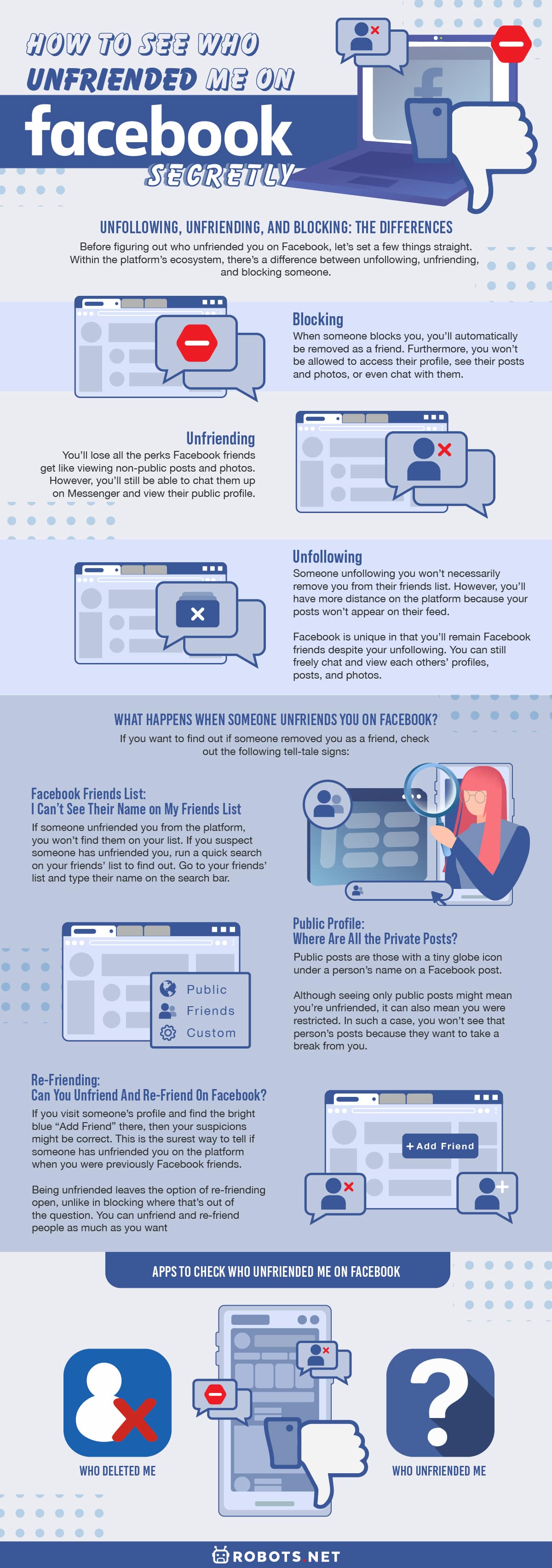 HOW TO SEE WHO UNFRIENDED ME ON

facebook

SECRETLY

UNFOLLOWING, UNFRIENDING, AND BLOCKING: THE DIFFERENCES

Before figuring out who unfriended you on Facebook, let's set a few things straight. Within the platform's ecosystem, there's a difference between unfollowing, unfriending, and blocking someone.

Blocking

When someone blocks you, you'll automatically be removed as a friend. Furthermore, you won't be allowed to access their profile, see their posts and photos, or even chat with them.

Unfriending

You'll lose all the perks Facebook friends get like viewing non-public posts and photos. However, you'll still be able to chat them up on Messenger and view their public profile.

Unfollowing

Someone unfollowing you won't necessarily remove you from their friends list. However, you'll have more distance on the platform because your posts won't appear on their feed.

Facebook is unique in that you'll remain Facebook friends despite your unfollowing. You can still freely chat and view each others' profiles, posts, and photos.

WHAT HAPPENS WHEN SOMEONE UNFRIENDS YOU ON FACEBOOK?

If you want to find out if someone removed you as a friend, check out the following tell-tale signs:

Facebook Friends List:
I Can't See Their Name on My Friends List

If someone unfriended you from the platform, you won't find them on your list. If you suspect someone has unfriended you, run a quick search on your friends' list to find out. Go to your friends' list and type their name on the search bar.

Public
Friends
Custom

Public Profile:
Where Are All the Private Posts?

Public posts are those with a tiny globe icon under a person's name on a Facebook post.

Although seeing only public posts might mean you're unfriended, it can also mean you were restricted. In such a case, you won't see that person's posts because they want to take a break from you.

Re-Friending:
Can You Unfriend And Re-Friend On Facebook?

If you visit someone's profile and find the bright blue "Add Friend" there, then your suspicions might be correct. This is the surest way to tell if someone has unfriended you on the platform when you were previously Facebook friends.

Being unfriended leaves the option of re-friending open, unlike in blocking where that's out of the question. You can unfriend and re-friend people as much as you want

+ Add Friend

APPS TO CHECK WHO UNFRIENDED ME ON FACEBOOK

WHO DELETED ME

WHO UNFRIENDED ME

ROBOTS.NET