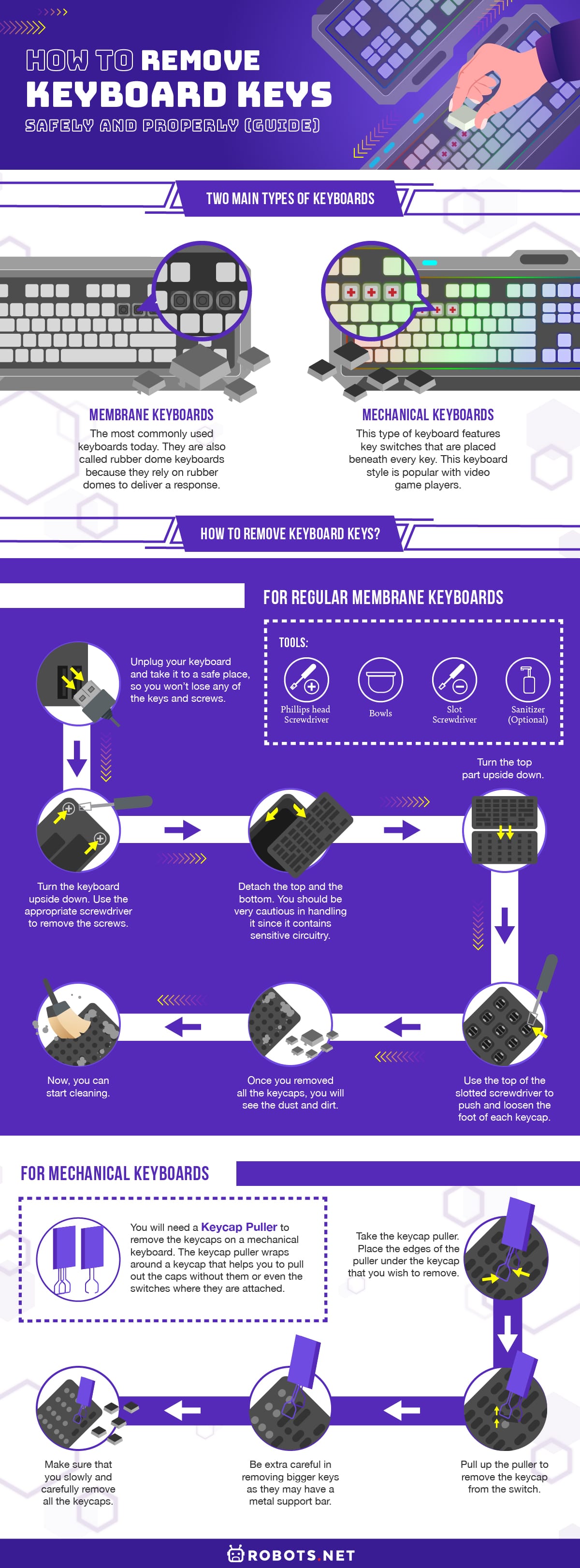 HOW TO REMOVE KEYBOARD KEYS

SAFELY AND PROPERLY (GUIDE)

TWO MAIN TYPES OF KEYBOARDS

MEMBRANE KEYBOARDS

The most commonly used keyboards today. They are also called rubber dome keyboards because they rely on rubber domes to deliver a response.

MECHANICAL KEYBOARDS

This type of keyboard features key switches that are placed beneath every key. This keyboard style is popular with video game players.

HOW TO REMOVE KEYBOARD KEYS?

FOR REGULAR MEMBRANE KEYBOARDS

TOOLS:

Phillips head Screwdriver

Bowls

Slot Screwdriver

Sanitizer (Optional)

Unplug your keyboard and take it to a safe place, so you won't lose any of the keys and screws.

Turn the keyboard upside down. Use the appropriate screwdriver to remove the screws.

Detach the top and the bottom. You should be very cautious in handling it since it contains sensitive circuitry.

Turn the top part upside down.

Use the top of the slotted screwdriver to push and loosen the foot of each keycap.

Once you removed all the keycaps, you will see the dust and dirt.

Now, you can start cleaning.

FOR MECHANICAL KEYBOARDS

You will need a Keycap Puller to remove the keycaps on a mechanical keyboard. The keycap puller wraps around a keycap that helps you to pull out the caps without them or even the switches where they are attached.

Take the keycap puller. Place the edges of the puller under the keycap that you wish to remove.

Pull up the puller to remove the keycap from the switch.

Be extra careful in removing bigger keys as they may have a metal support bar.

Make sure that you slowly and carefully remove all the keycaps.

ROBOTS.NET