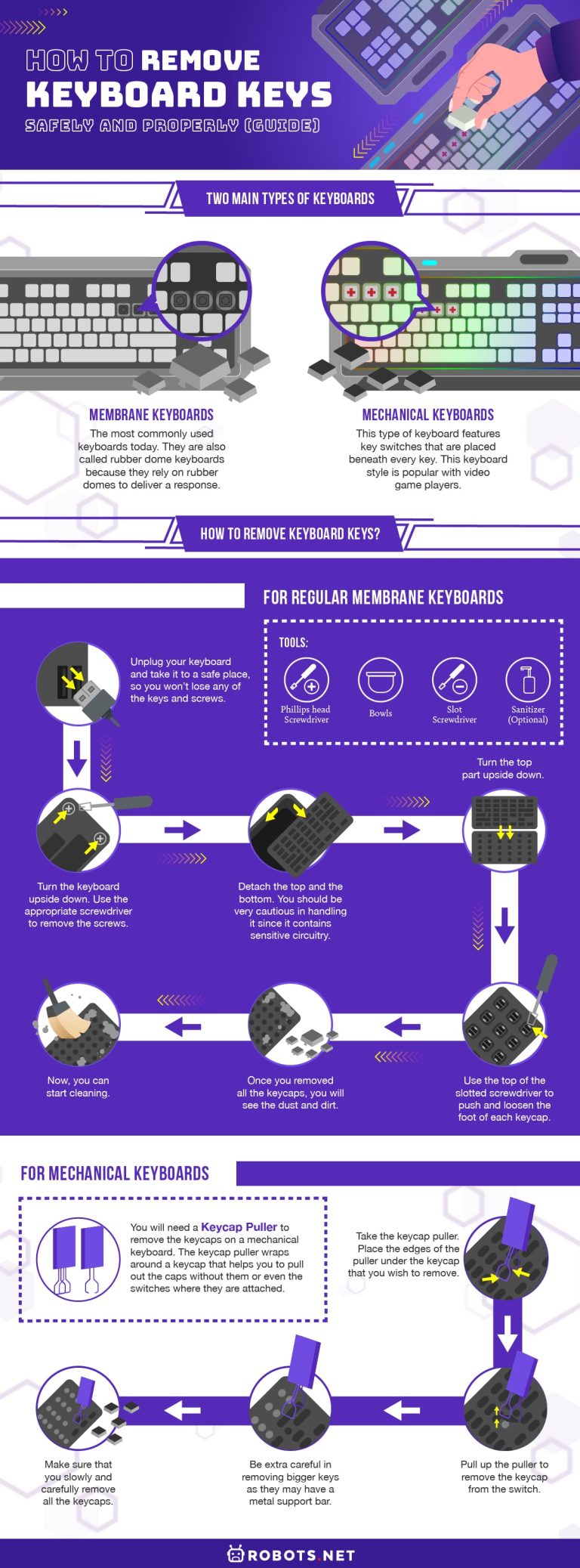 HOW TO REMOVE KEYBOARD KEYS
SAFELY AND PROPERLY (GUIDE)

TWO MAIN TYPES OF KEYBOARDS

MEMBRANE KEYBOARDS
The most commonly used keyboards today. They are also called rubber dome keyboards because they rely on rubber domes to deliver a response.

MECHANICAL KEYBOARDS
This type of keyboard features key switches that are placed beneath every key. This keyboard style is popular with video game players.

HOW TO REMOVE KEYBOARD KEYS?

FOR REGULAR MEMBRANE KEYBOARDS

TOOLS:
Phillips head Screwdriver
Bowls
Slot Screwdriver
Sanitizer (Optional)

Unplug your keyboard and take it to a safe place, so you won't lose any of the keys and screws.

Turn the keyboard upside down. Use the appropriate screwdriver to remove the screws.

Detach the top and the bottom. You should be very cautious in handling it since it contains sensitive circuitry.

Turn the top part upside down.

Use the top of the slotted screwdriver to push and loosen the foot of each keycap.

Once you removed all the keycaps, you will see the dust and dirt.

Now, you can start cleaning.

FOR MECHANICAL KEYBOARDS

You will need a Keycap Puller to remove the keycaps on a mechanical keyboard. The keycap puller wraps around a keycap that helps you to pull out the caps without them or even the switches where they are attached.

Take the keycap puller. Place the edges of the puller under the keycap that you wish to remove.

Pull up the puller to remove the keycap from the switch.

Be extra careful in removing bigger keys as they may have a metal support bar.

Make sure that you slowly and carefully remove all the keycaps.

ROBOTS.NET