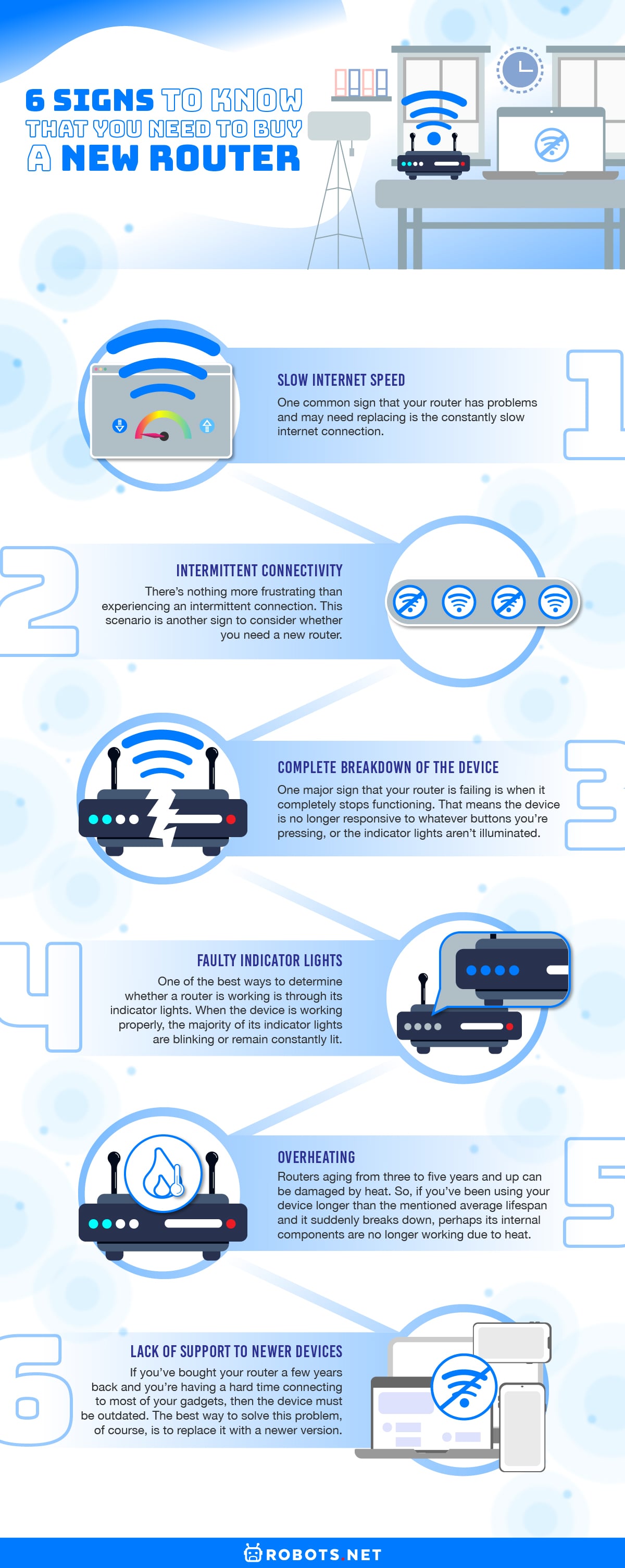 6 SIGNS TO KNOW THAT YOU NEED TO BUY A NEW ROUTER

1
SLOW INTERNET SPEED
One common sign that your router has problems and may need replacing is the constantly slow internet connection.

2
INTERMITTENT CONNECTIVITY
There's nothing more frustrating than experiencing an intermittent connection. This scenario is another sign to consider whether you need a new router.

3
COMPLETE BREAKDOWN OF THE DEVICE
One major sign that your router is failing is when it completely stops functioning. That means the device is no longer responsive to whatever buttons you're pressing, or the indicator lights aren't illuminated.

4
FAULTY INDICATOR LIGHTS
One of the best ways to determine whether a router is working is through its indicator lights. When the device is working properly, the majority of its indicator lights are blinking or remain constantly lit.

5
OVERHEATING
Routers aging from three to five years and up can be damaged by heat. So, if you've been using your device longer than the mentioned average lifespan and it suddenly breaks down, perhaps its internal components are no longer working due to heat.

6
LACK OF SUPPORT TO NEWER DEVICES
If you've bought your router a few years back and you're having a hard time connecting to most of your gadgets, then the device must be outdated. The best way to solve this problem, of course, is to replace it with a newer version.

ROBOTS.NET