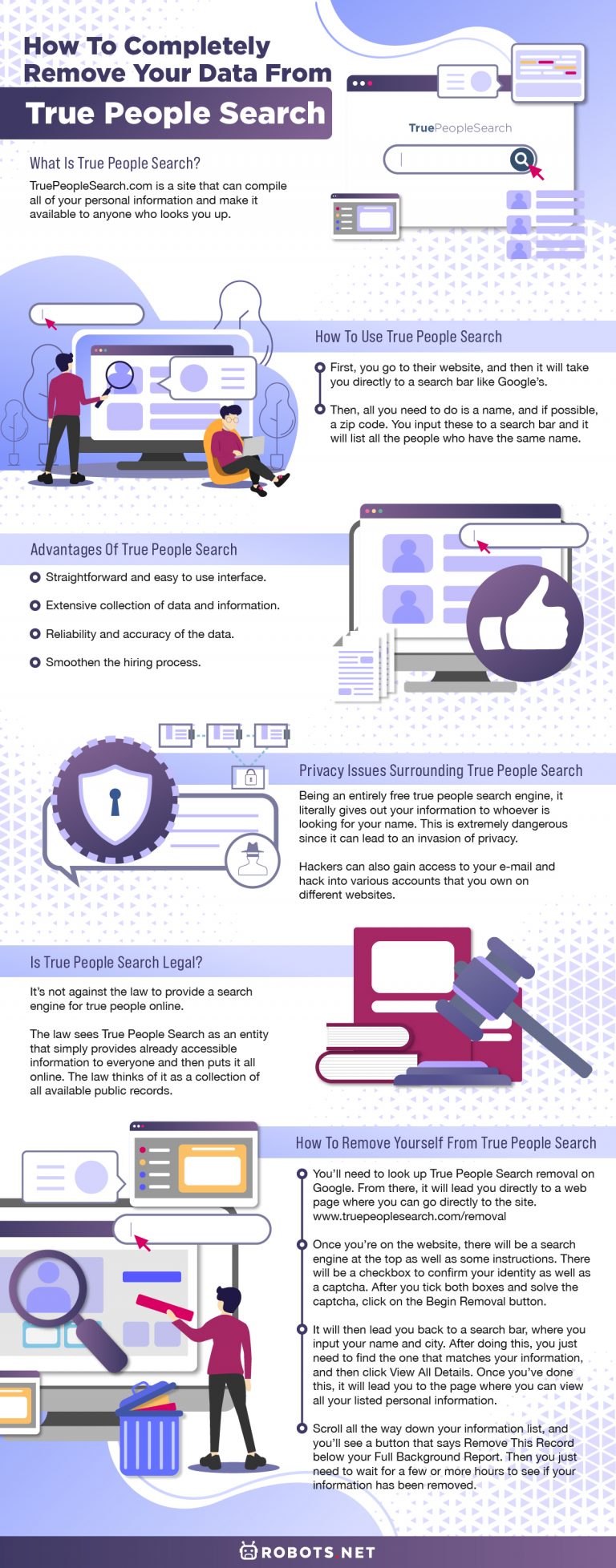 How To Completely Remove Your Data From

True People Search

TruePeopleSearch

What Is True People Search?

TruePeopleSearch.com is a site that can compile all of your personal information and make it available to anyone who looks you up.

How To Use True People Search

First, you go to their website, and then it will take you directly to a search bar like Google's.

Then, all you need to do is a name, and if possible, a zip code. You input these to a search bar and it will list all the people who have the same name.

Advantages Of True People Search

Straightforward and easy to use interface.

Extensive collection of data and information.

Reliability and accuracy of the data.

Smoothen the hiring process.

Privacy Issues Surrounding True People Search

Being an entirely free true people search engine, it literally gives out your information to whoever is looking for your name. This is extremely dangerous since it can lead to an invasion of privacy.

Hackers can also gain access to your e-mail and hack into various accounts that you own on different websites.

Is True People Search Legal?

It's not against the law to provide a search engine for true people online.

The law sees True People Search as an entity that simply provides already accessible information to everyone and then puts it all online. The law thinks of it as a collection of all available public records.

How To Remove Yourself From True People Search

You'll need to look up True People Search removal on Google. From there, it will lead you directly to a web page where you can go directly to the site. www.truepeoplesearch.com/removal

Once you're on the website, there will be a search engine at the top as well as some instructions. There will be a checkbox to confirm your identity as well as a captcha. After you tick both boxes and solve the captcha, click on the Begin Removal button.

It will then lead you back to a search bar, where you input your name and city. After doing this, you just need to find the one that matches your information, and then click View All Details. Once you've done this, it will lead you to the page where you can view all your listed personal information.

Scroll all the way down your information list, and you'll see a button that says Remove This Record below your Full Background Report. Then you just need to wait for a few or more hours to see if your information has been removed.

ROBOTS.NET