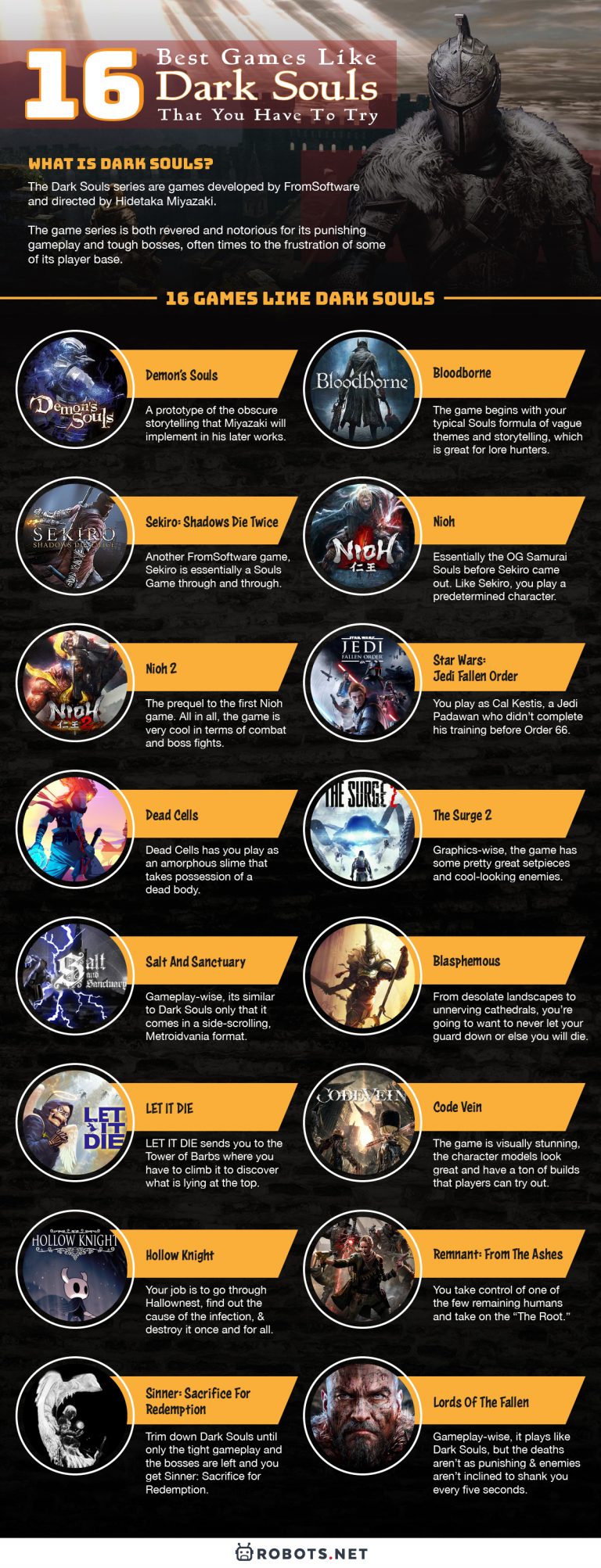 16 Best Games Like Dark Souls That You Have To Try

WHAT IS DARK SOULS?

The Dark Souls series are games developed by FromSoftware and directed by Hidetaka Miyazaki.

The game series is both revered and notorious for its punishing gameplay and tough bosses, often times to the frustration of some of its player base.

16 GAMES LIKE DARK SOULS

Demon's Souls

Demon's Souls

A prototype of the obscure storytelling that Miyazaki will implement in his later works.

Bloodborne

Bloodborne

The game begins with your typical Souls formula of vague themes and storytelling, which is great for lore hunters.

SEKIRO SHADOWS DIE TWICE

Sekiro: Shadows Die Twice

Another FromSoftware game, Sekiro is essentially a Souls Game through and through.

NIOH 仁王

Nioh

Essentially the OG Samurai Souls before Sekiro came out. Like Sekiro, you play a predetermined character.

NIOH 仁王 2

Nioh 2

The prequel to the first Nioh game. All in all, the game is very cool in terms of combat and boss fights.

STAR WARS JEDI FALLEN ORDER

Star Wars: Jedi Fallen Order

You play as Cal Kestis, a Jedi Padawan who didn't complete his training before Order 66.

Dead Cells

Dead Cells has you play as an amorphous slime that takes possession of a dead body.

THE SURGE 2

The Surge 2

Graphics-wise, the game has some pretty great setpieces and cool-looking enemies.

Salt and Sanctuary

Salt And Sanctuary

Gameplay-wise, its similar to Dark Souls only that it comes in a side-scrolling, Metroidvania format.

Blasphemous

From desolate landscapes to unnerving cathedrals, you're going to want to never let your guard down or else you will die.

LET IT DIE

LET IT DIE

LET IT DIE sends you to the Tower of Barbs where you have to climb it to discover what is lying at the top.

CODE VEIN

Code Vein

The game is visually stunning, the character models look great and have a ton of builds that players can try out.

HOLLOW KNIGHT

Hollow Knight

Your job is to go through Hallownest, find out the cause of the infection, & destroy it once and for all.

Remnant: From The Ashes

You take control of one of the few remaining humans and take on the "The Root."

Sinner: Sacrifice For Redemption

Trim down Dark Souls until only the tight gameplay and the bosses are left and you get Sinner: Sacrifice for Redemption.

Lords Of The Fallen

Gameplay-wise, it plays like Dark Souls, but the deaths aren't as punishing & enemies aren't inclined to shank you every five seconds.

ROBOTS.NET