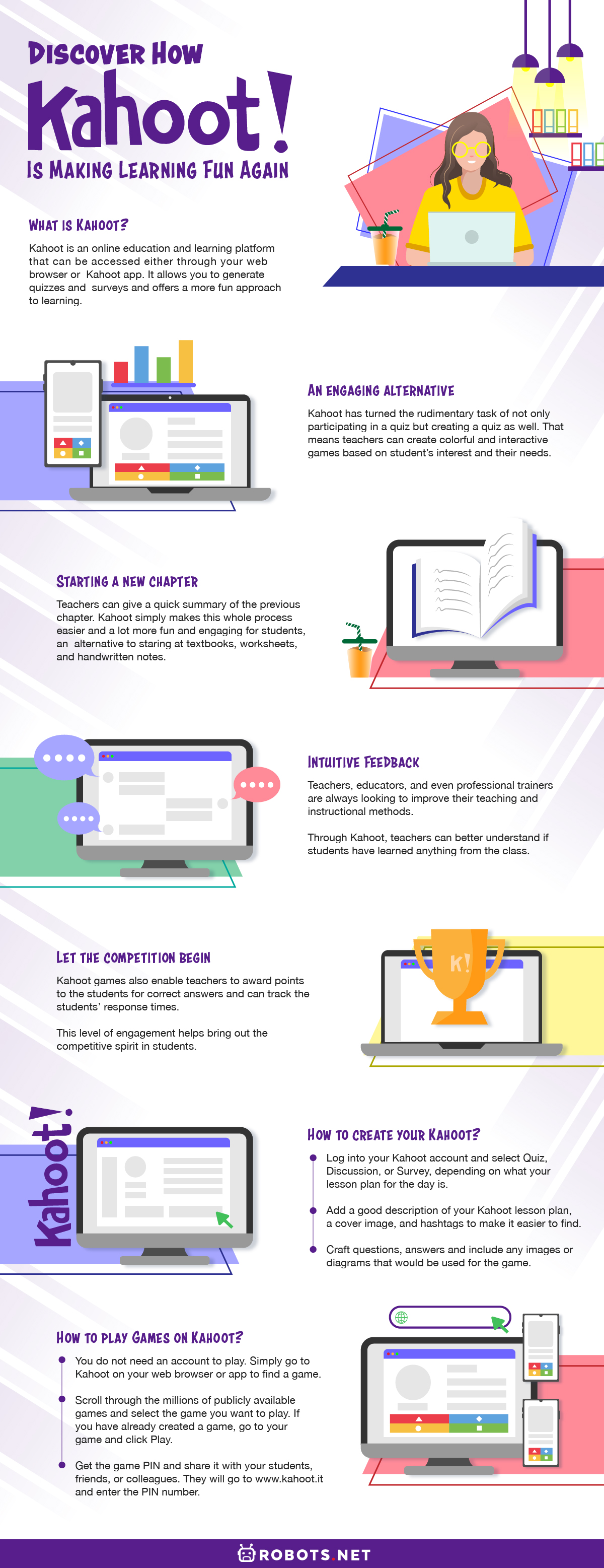 DISCOVER HOW

Kahoot!

IS MAKING LEARNING FUN AGAIN

WHAT IS KAHOOT?

Kahoot is an online education and learning platform that can be accessed either through your web browser or Kahoot app. It allows you to generate quizzes and surveys and offers a more fun approach to learning.

AN ENGAGING ALTERNATIVE

Kahoot has turned the rudimentary task of not only participating in a quiz but creating a quiz as well. That means teachers can create colorful and interactive games based on student's interest and their needs.

STARTING A NEW CHAPTER

Teachers can give a quick summary of the previous chapter. Kahoot simply makes this whole process easier and a lot more fun and engaging for students, an alternative to staring at textbooks, worksheets, and handwritten notes.

INTUITIVE FEEDBACK

Teachers, educators, and even professional trainers are always looking to improve their teaching and instructional methods.

Through Kahoot, teachers can better understand if students have learned anything from the class.

LET THE COMPETITION BEGIN

Kahoot games also enable teachers to award points to the students for correct answers and can track the students' response times.

This level of engagement helps bring out the competitive spirit in students.

K!

Kahoot!

HOW TO CREATE YOUR KAHOOT?

Log into your Kahoot account and select Quiz, Discussion, or Survey, depending on what your lesson plan for the day is.

Add a good description of your Kahoot lesson plan, a cover image, and hashtags to make it easier to find.

Craft questions, answers and include any images or diagrams that would be used for the game.

HOW TO PLAY GAMES ON KAHOOT?

You do not need an account to play. Simply go to Kahoot on your web browser or app to find a game.

Scroll through the millions of publicly available games and select the game you want to play. If you have already created a game, go to your game and click Play.

Get the game PIN and share it with your students, friends, or colleagues. They will go to www.kahoot.it and enter the PIN number.

ROBOTS.NET