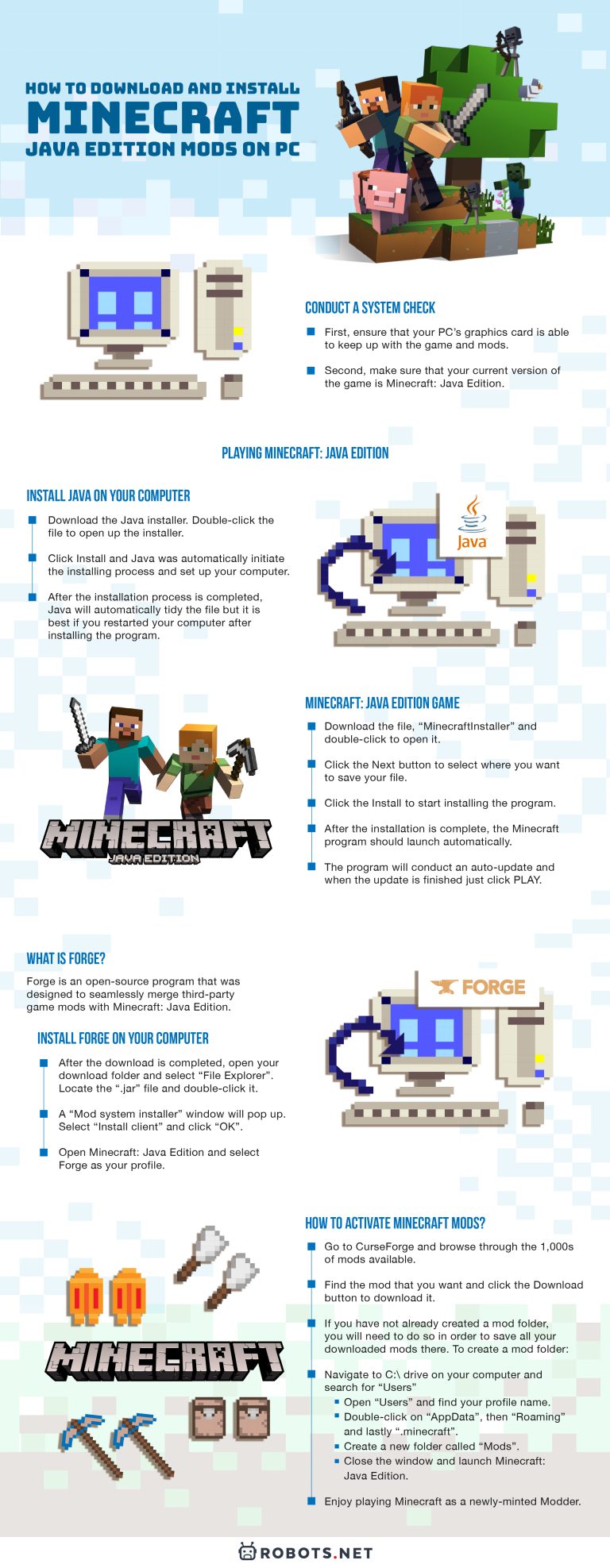 HOW TO DOWNLOAD AND INSTALL
MINECRAFT
JAVA EDITION MODS ON PC

CONDUCT A SYSTEM CHECK

First, ensure that your PC's graphics card is able to keep up with the game and mods.

Second, make sure that your current version of the game is Minecraft: Java Edition.

PLAYING MINECRAFT: JAVA EDITION

INSTALL JAVA ON YOUR COMPUTER

Download the Java installer. Double-click the file to open up the installer.

Click Install and Java was automatically initiate the installing process and set up your computer.

After the installation process is completed, Java will automatically tidy the file but it is best if you restarted your computer after installing the program.

Java

MINECRAFT: JAVA EDITION GAME

Download the file, "MinecraftInstaller" and double-click to open it.

Click the Next button to select where you want to save your file.

Click the Install to start installing the program.

After the installation is complete, the Minecraft program should launch automatically.

The program will conduct an auto-update and when the update is finished just click PLAY.

MINECRAFT
JAVA EDITION

WHAT IS FORGE?

Forge is an open-source program that was designed to seamlessly merge third-party game mods with Minecraft: Java Edition.

INSTALL FORGE ON YOUR COMPUTER

After the download is completed, open your download folder and select "File Explorer". Locate the ".jar" file and double-click it.

A "Mod system installer" window will pop up. Select "Install client" and click "OK".

Open Minecraft: Java Edition and select Forge as your profile.

FORGE

HOW TO ACTIVATE MINECRAFT MODS?

Go to CurseForge and browse through the 1,000s of mods available.

Find the mod that you want and click the Download button to download it.

If you have not already created a mod folder, you will need to do so in order to save all your downloaded mods there. To create a mod folder:

Navigate to C:\ drive on your computer and search for "Users"
Open "Users" and find your profile name.
Double-click on "AppData", then "Roaming" and lastly ".minecraft".
Create a new folder called "Mods".
Close the window and launch Minecraft: Java Edition.

Enjoy playing Minecraft as a newly-minted Modder.

MINECRAFT

ROBOTS.NET