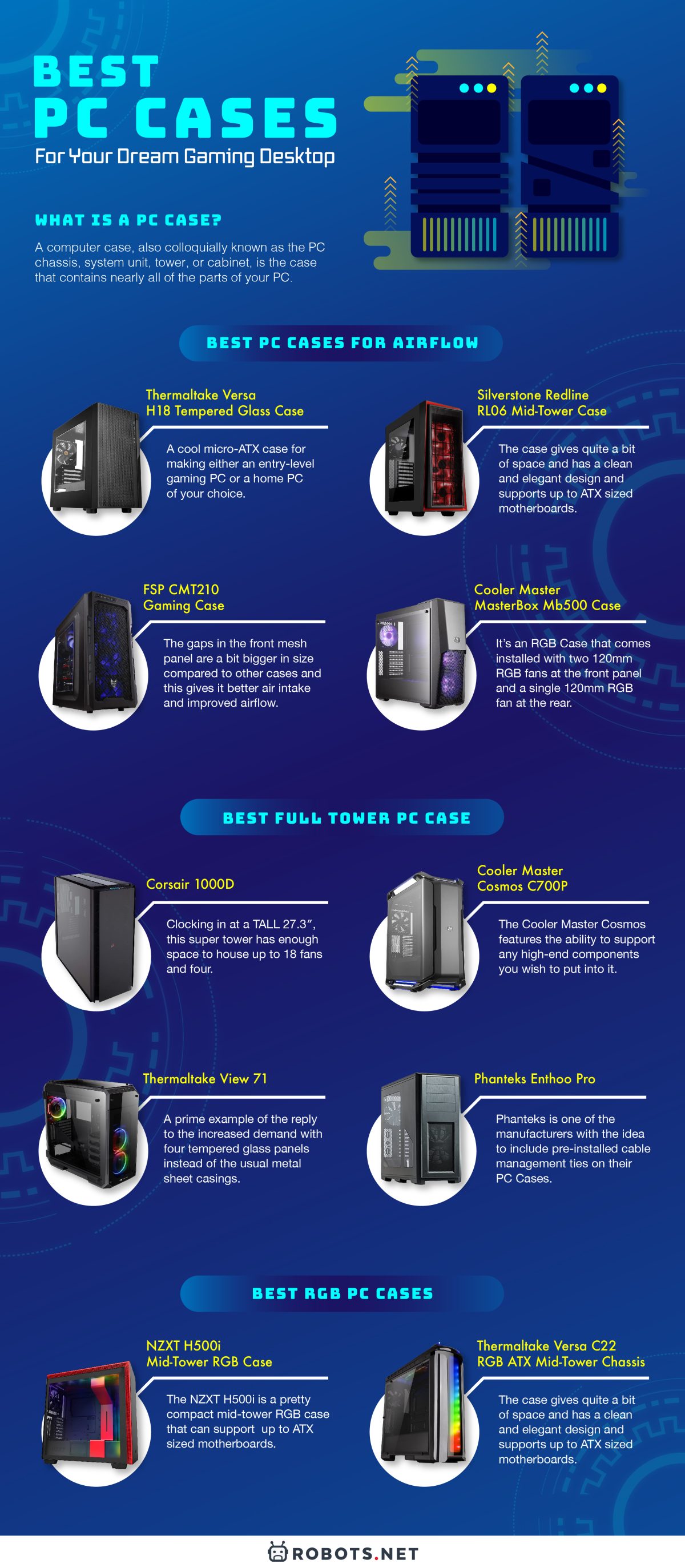 BEST
PC CASES
For Your Dream Gaming Desktop

WHAT IS A PC CASE?

A computer case, also colloquially known as the PC chassis, system unit, tower, or cabinet, is the case that contains nearly all of the parts of your PC.

BEST PC CASES FOR AIRFLOW

Thermaltake Versa H18 Tempered Glass Case

A cool micro-ATX case for making either an entry-level gaming PC or a home PC of your choice.

Silverstone Redline RL06 Mid-Tower Case

The case gives quite a bit of space and has a clean and elegant design and supports up to ATX sized motherboards.

FSP CMT210 Gaming Case

The gaps in the front mesh panel are a bit bigger in size compared to other cases and this gives it better air intake and improved airflow.

Cooler Master MasterBox Mb500 Case

It's an RGB Case that comes installed with two 120mm RGB fans at the front panel and a single 120mm RGB fan at the rear.

BEST FULL TOWER PC CASE

Corsair 1000D

Clocking in at a TALL 27.3", this super tower has enough space to house up to 18 fans and four.

Cooler Master Cosmos C700P

The Cooler Master Cosmos features the ability to support any high-end components you wish to put into it.

Thermaltake View 71

A prime example of the reply to the increased demand with four tempered glass panels instead of the usual metal sheet casings.

Phanteks Enthoo Pro

Phanteks is one of the manufacturers with the idea to include pre-installed cable management ties on their PC Cases.

BEST RGB PC CASES

NZXT H500i Mid-Tower RGB Case

The NZXT H500i is a pretty compact mid-tower RGB case that can support up to ATX sized motherboards.

Thermaltake Versa C22 RGB ATX Mid-Tower Chassis

The case gives quite a bit of space and has a clean and elegant design and supports up to ATX sized motherboards.

ROBOTS.NET