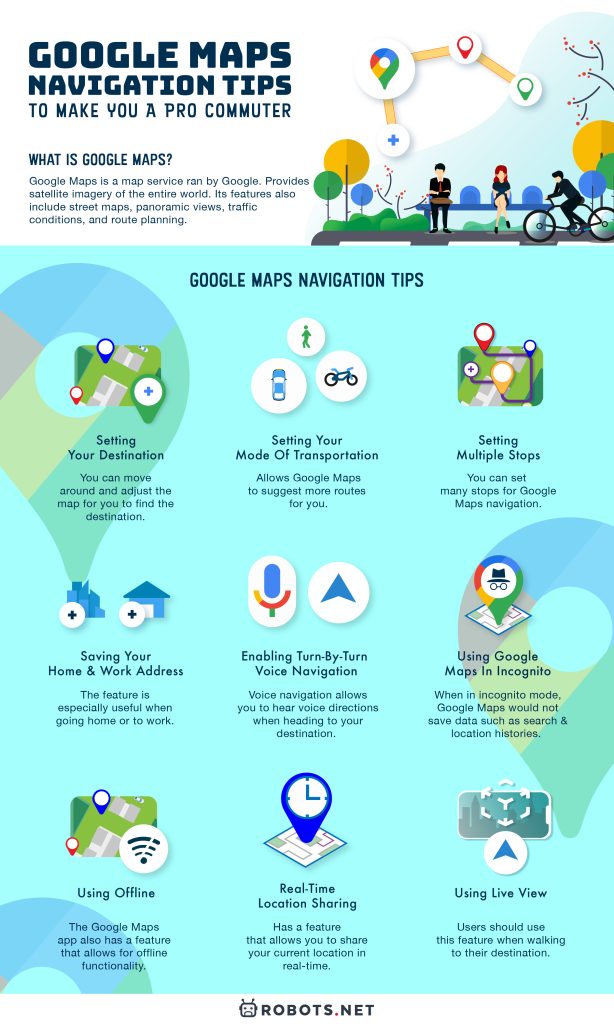 GOOGLE MAPS NAVIGATION TIPS
TO MAKE YOU A PRO COMMUTER

WHAT IS GOOGLE MAPS?

Google Maps is a map service ran by Google. Provides satellite imagery of the entire world. Its features also include street maps, panoramic views, traffic conditions, and route planning.

GOOGLE MAPS NAVIGATION TIPS

Setting Your Destination

You can move around and adjust the map for you to find the destination.

Setting Your Mode Of Transportation

Allows Google Maps to suggest more routes for you.

Setting Multiple Stops

You can set many stops for Google Maps navigation.

Saving Your Home & Work Address

The feature is especially useful when going home or to work.

Enabling Turn-By-Turn Voice Navigation

Voice navigation allows you to hear voice directions when heading to your destination.

Using Google Maps In Incognito

When in incognito mode, Google Maps would not save data such as search & location histories.

Using Offline

The Google Maps app also has a feature that allows for offline functionality.

Real-Time Location Sharing

Has a feature that allows you to share your current location in real-time.

Using Live View

Users should use this feature when walking to their destination.

ROBOTS.NET