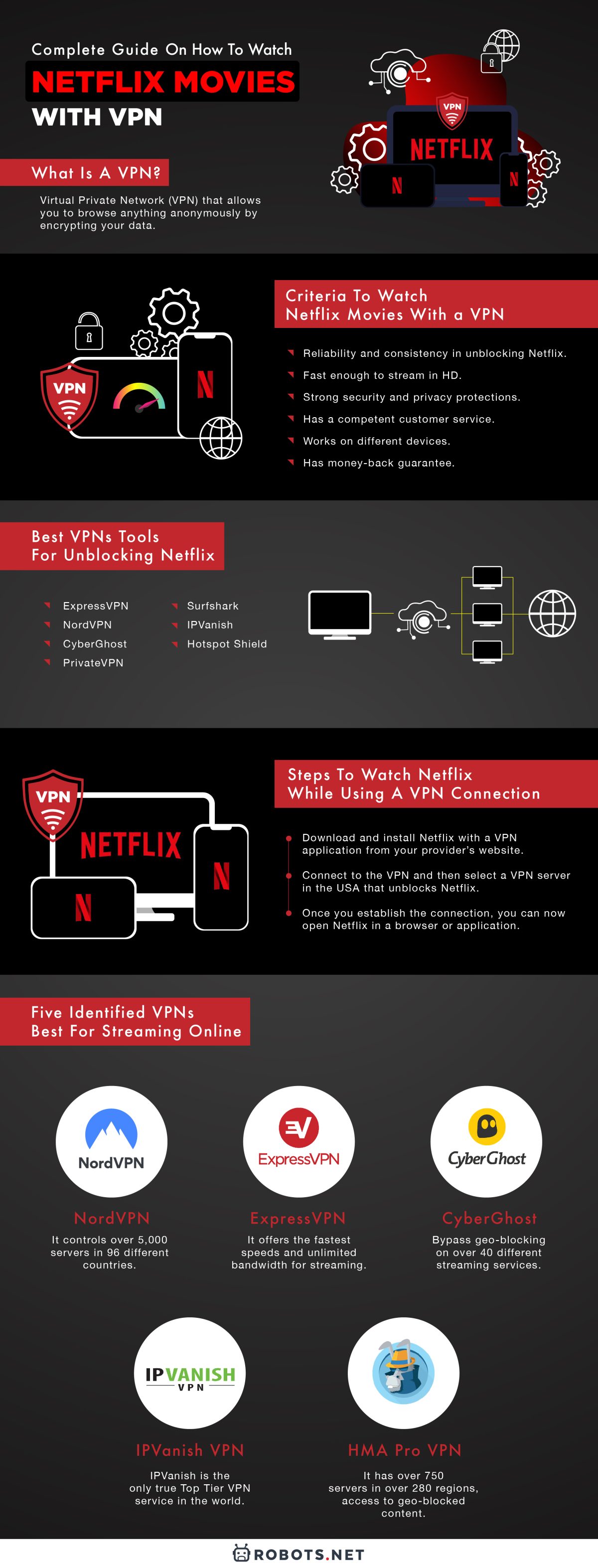 Complete Guide On How To Watch
NETFLIX MOVIES
WITH VPN

VPN
NETFLIX
N
N

What Is A VPN?

Virtual Private Network (VPN) that allows you to browse anything anonymously by encrypting your data.

VPN
N

Criteria To Watch Netflix Movies With a VPN

Reliability and consistency in unblocking Netflix.

Fast enough to stream in HD.

Strong security and privacy protections.

Has a competent customer service.

Works on different devices.

Has money-back guarantee.

Best VPNs Tools For Unblocking Netflix

ExpressVPN
NordVPN
CyberGhost
PrivateVPN

Surfshark
IPVanish
Hotspot Shield

VPN
NETFLIX
N
N

Steps To Watch Netflix While Using A VPN Connection

Download and install Netflix with a VPN application from your provider's website.

Connect to the VPN and then select a VPN server in the USA that unblocks Netflix.

Once you establish the connection, you can now open Netflix in a browser or application.

Five Identified VPNs Best For Streaming Online

NordVPN
NordVPN
It controls over 5,000 servers in 96 different countries.

ExpressVPN
ExpressVPN
It offers the fastest speeds and unlimited bandwidth for streaming.

CyberGhost
CyberGhost
Bypass geo-blocking on over 40 different streaming services.

IPVANISH VPN
IPVanish VPN
IPVanish is the only true Top Tier VPN service in the world.

HMA Pro VPN
It has over 750 servers in over 280 regions, access to geo-blocked content.

ROBOTS.NET