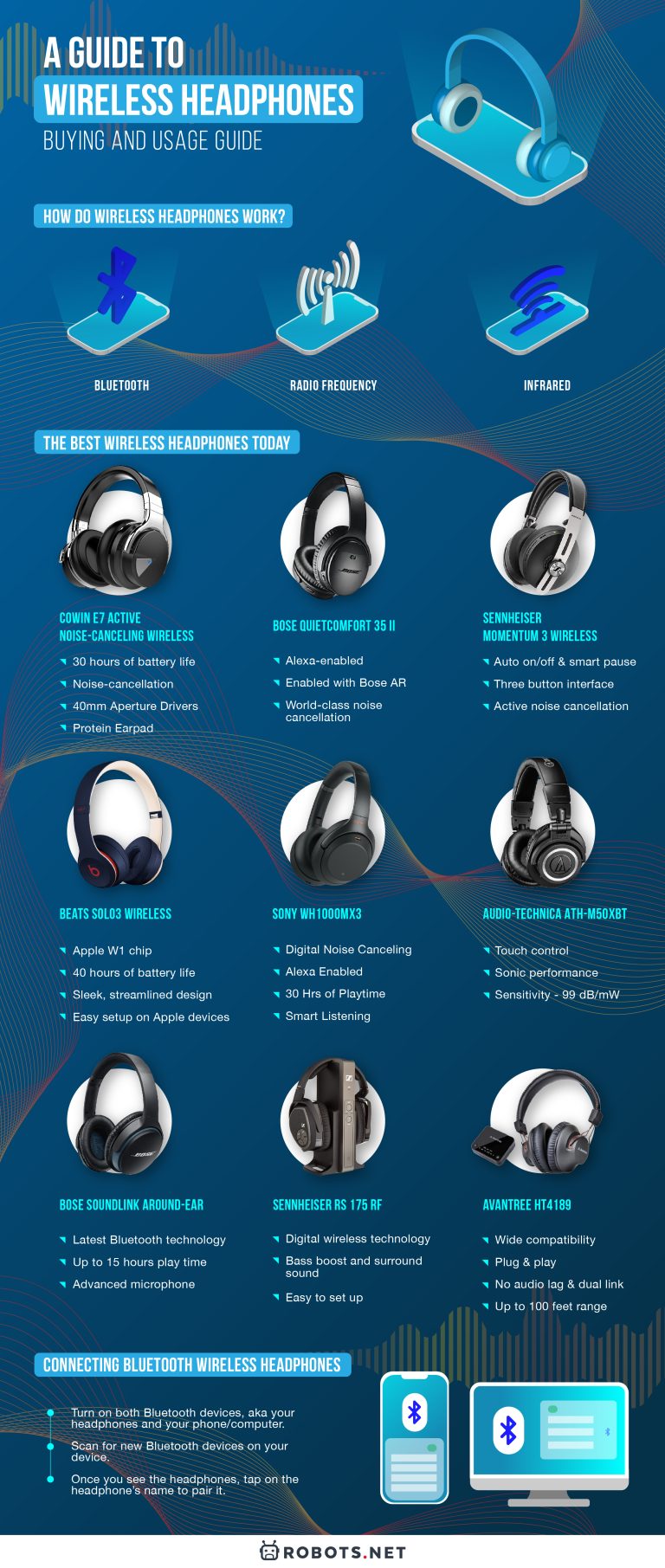 A GUIDE TO
WIRELESS HEADPHONES
BUYING AND USAGE GUIDE

HOW DO WIRELESS HEADPHONES WORK?

BLUETOOTH

RADIO FREQUENCY

INFRARED

THE BEST WIRELESS HEADPHONES TODAY

COWIN E7 ACTIVE NOISE-CANCELING WIRELESS
30 hours of battery life
Noise-cancellation
40mm Aperture Drivers
Protein Earpad

BOSE QUIETCOMFORT 35 II
Alexa-enabled
Enabled with Bose AR
World-class noise cancellation

SENNHEISER MOMENTUM 3 WIRELESS
Auto on/off & smart pause
Three button interface
Active noise cancellation

BEATS SOLO3 WIRELESS
Apple W1 chip
40 hours of battery life
Sleek, streamlined design
Easy setup on Apple devices

SONY WH1000MX3
Digital Noise Canceling
Alexa Enabled
30 Hrs of Playtime
Smart Listening

AUDIO-TECHNICA ATH-M50XBT
Touch control
Sonic performance
Sensitivity - 99 dB/mW

BOSE SOUNDLINK AROUND-EAR
Latest Bluetooth technology
Up to 15 hours play time
Advanced microphone

SENNHEISER RS 175 RF
Digital wireless technology
Bass boost and surround sound
Easy to set up

AVANTREE HT4189
Wide compatibility
Plug & play
No audio lag & dual link
Up to 100 feet range

CONNECTING BLUETOOTH WIRELESS HEADPHONES
Turn on both Bluetooth devices, aka your headphones and your phone/computer.
Scan for new Bluetooth devices on your device.
Once you see the headphones, tap on the headphone's name to pair it.

ROBOTS.NET